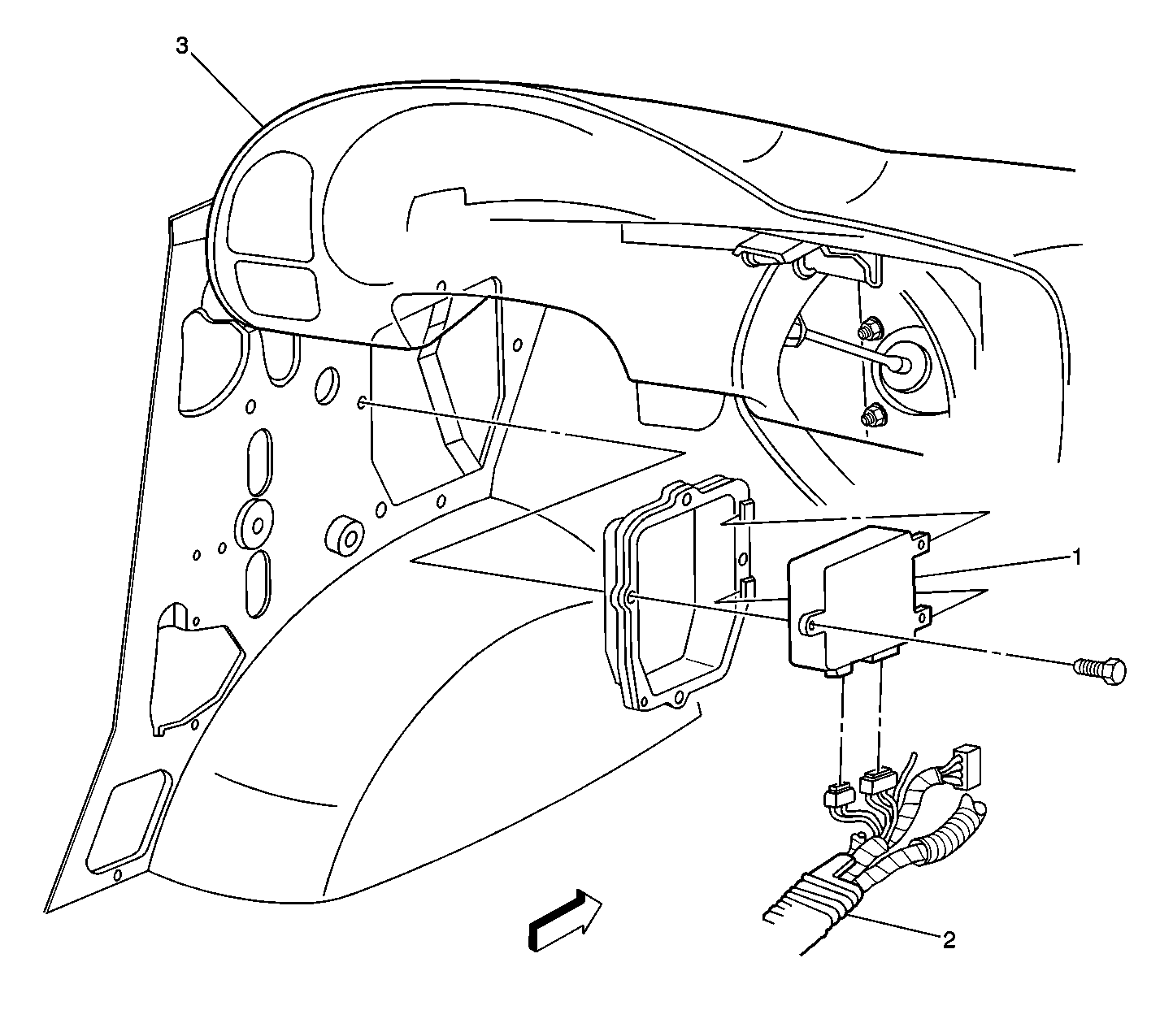 3
1
2