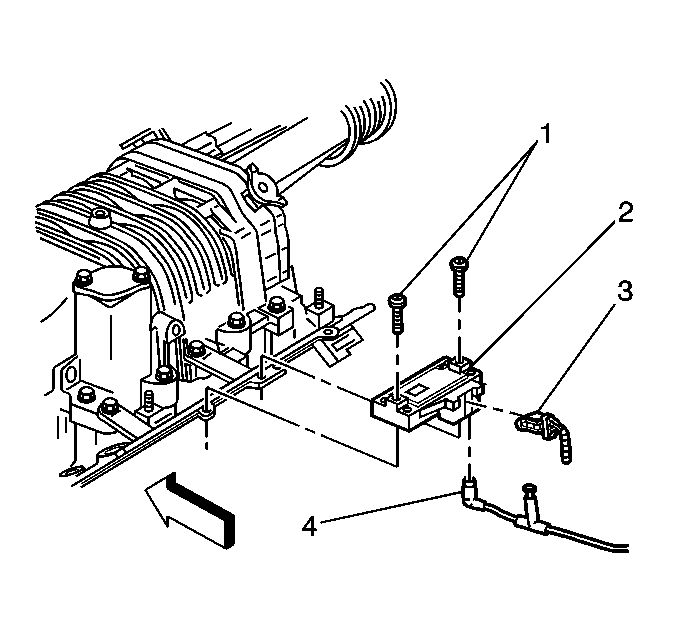 1
2
3
4