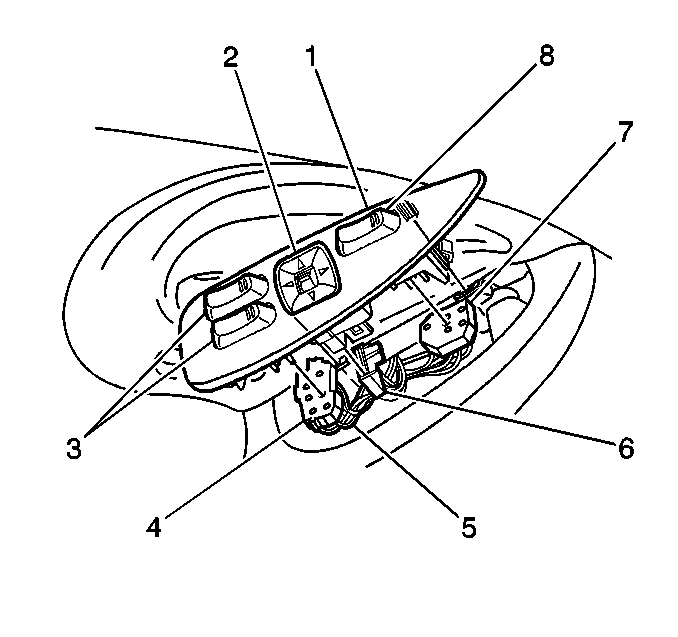 2
1
8
7
3
6
4
5