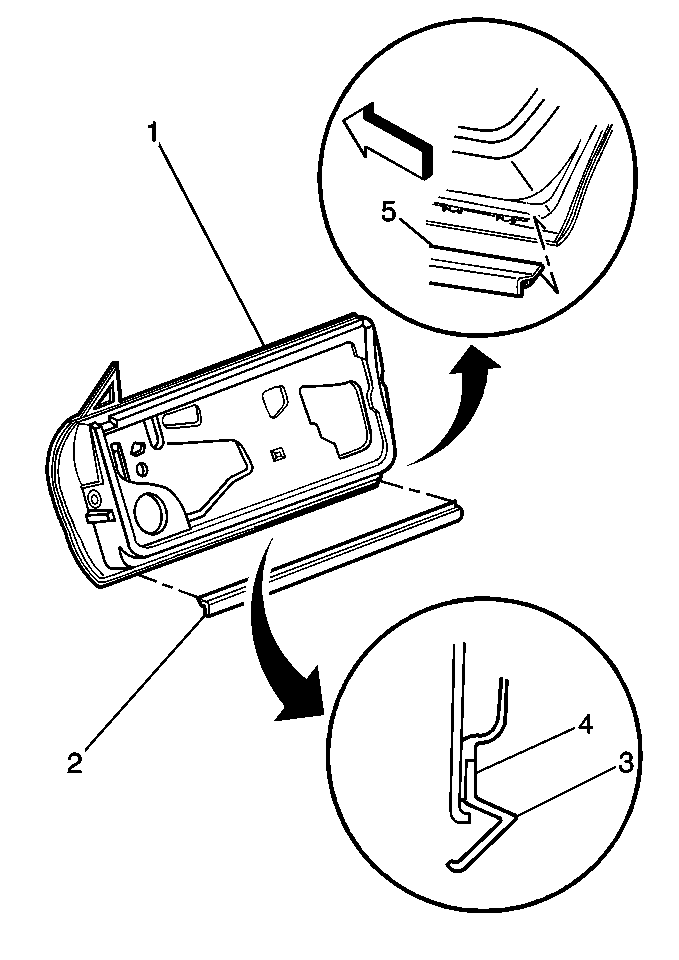 1
5
2
4
3