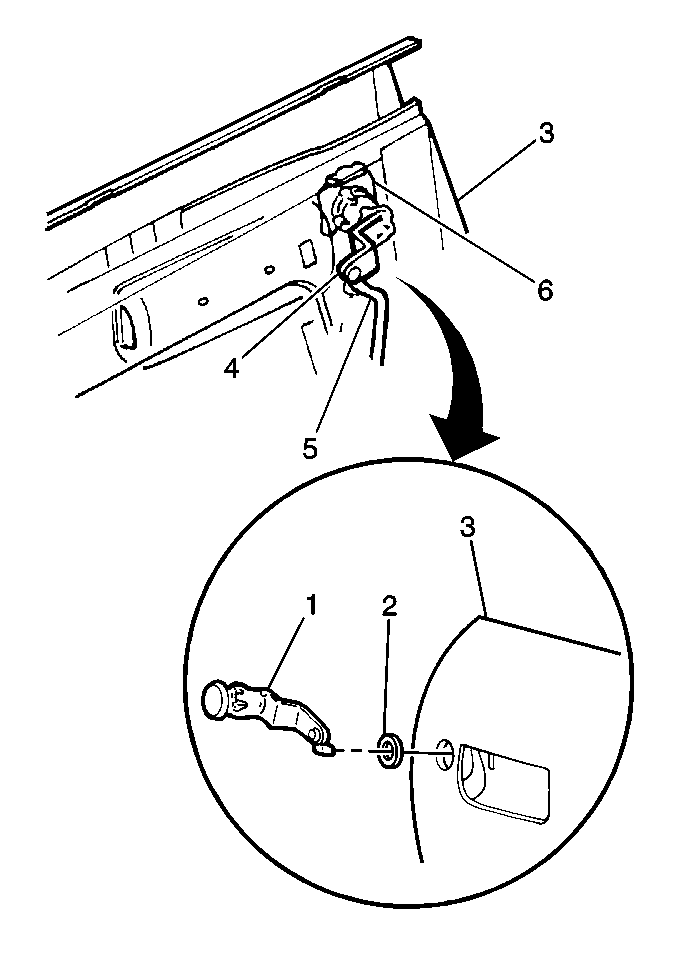 3
6
4
5
3
1
2