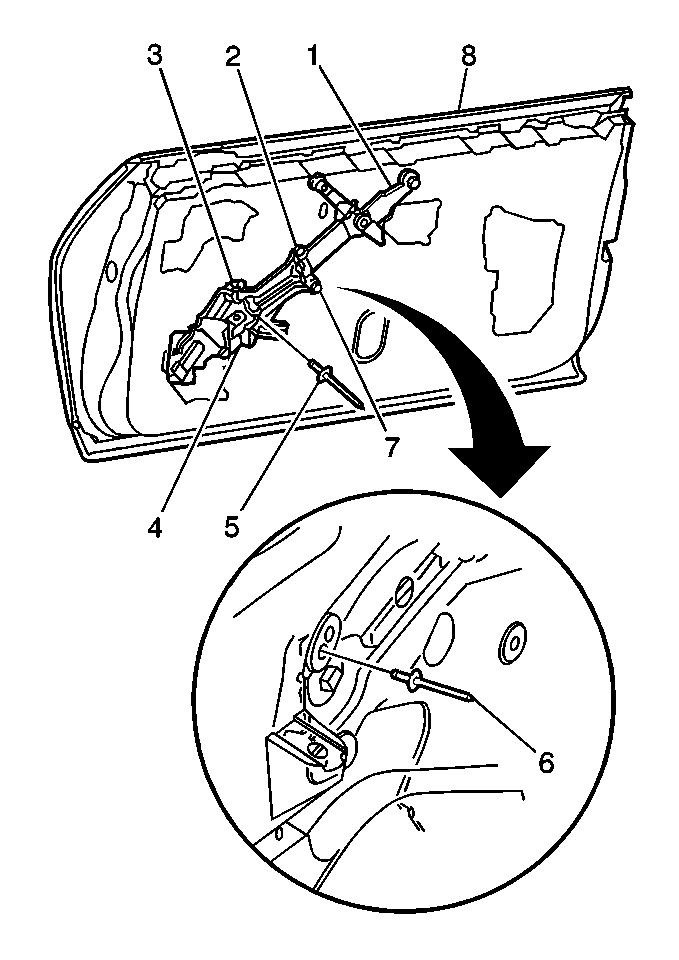 3
2
1
8
7
4
5
6