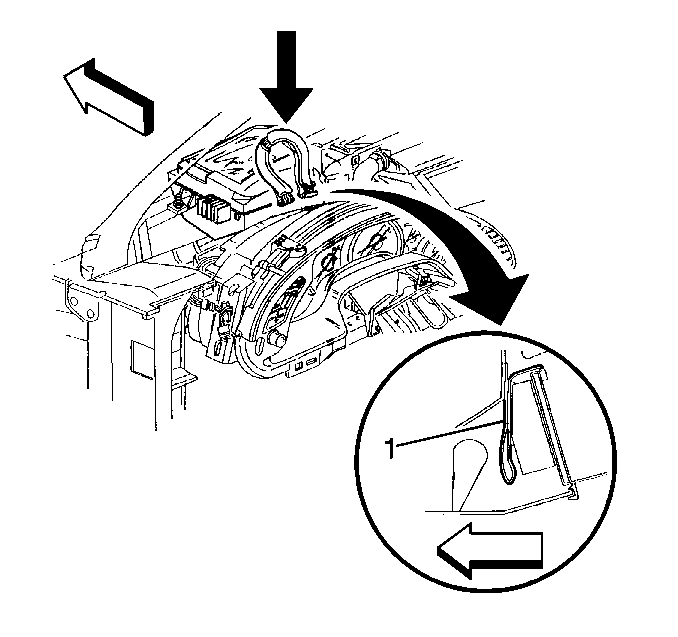 1