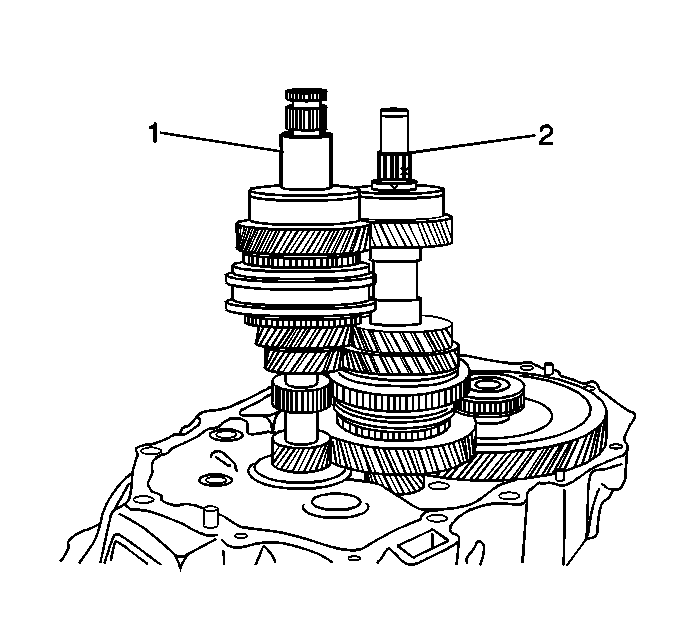 1
2