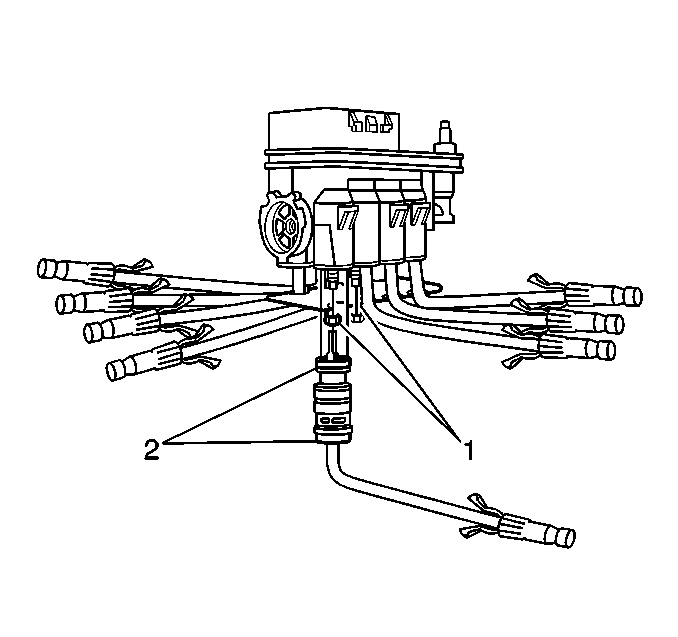 2
1