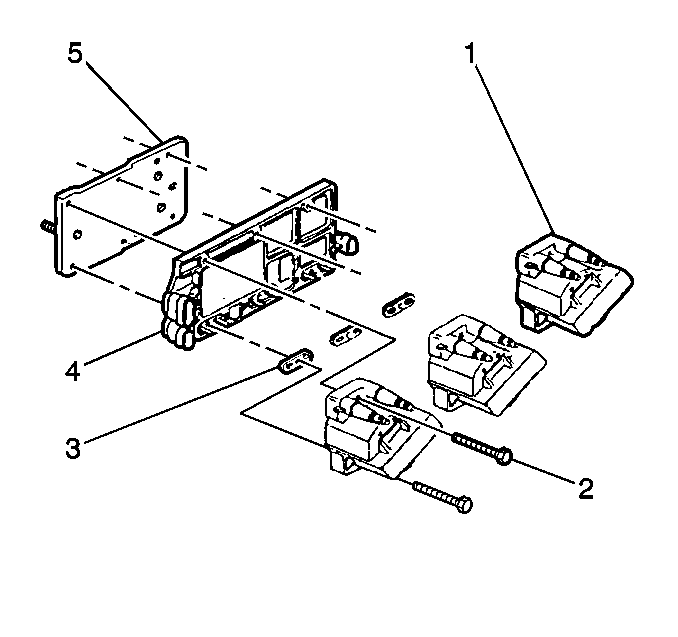 5
1
4
3
2