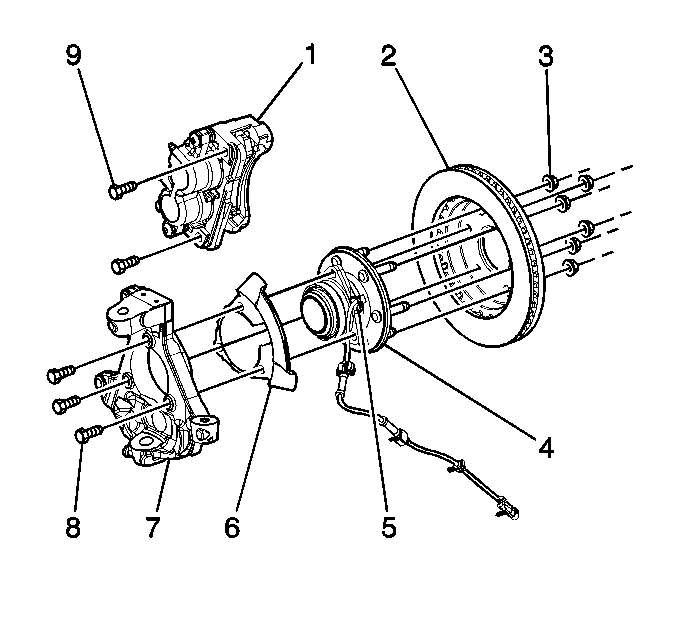 9
1
2
3
4
8
7
6
5