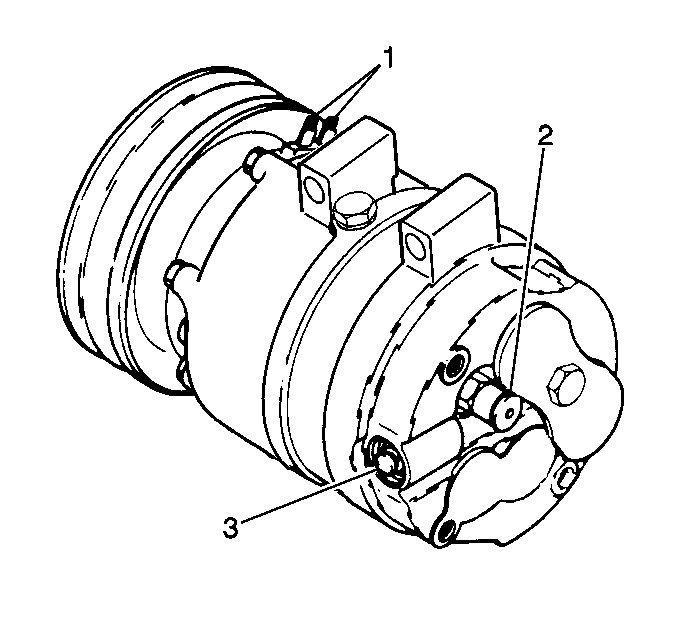 1
2
3