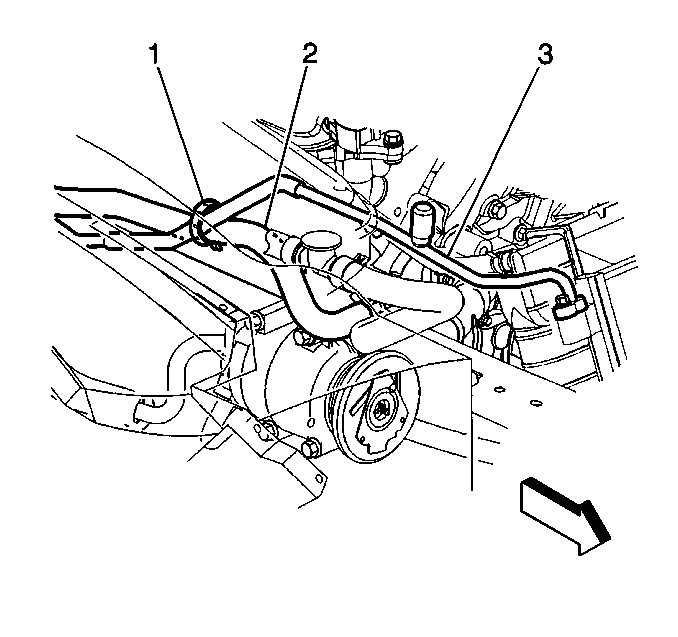 1
2
3