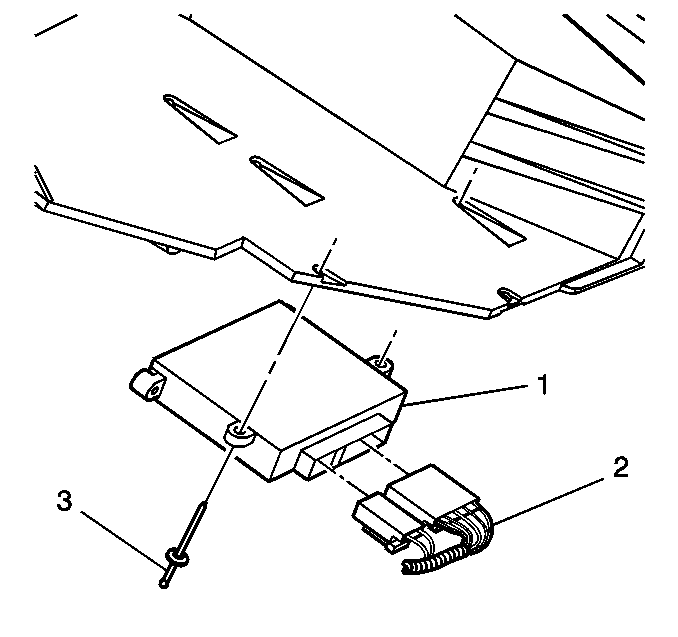 1
2
3