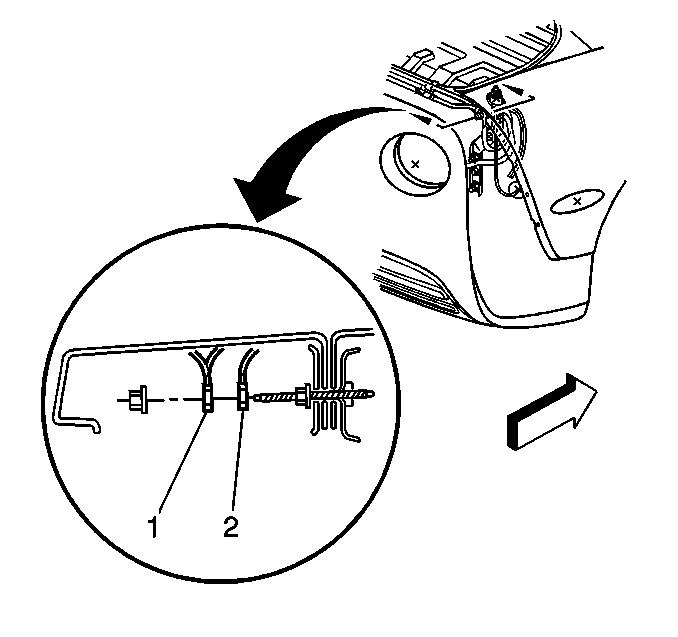 1
2