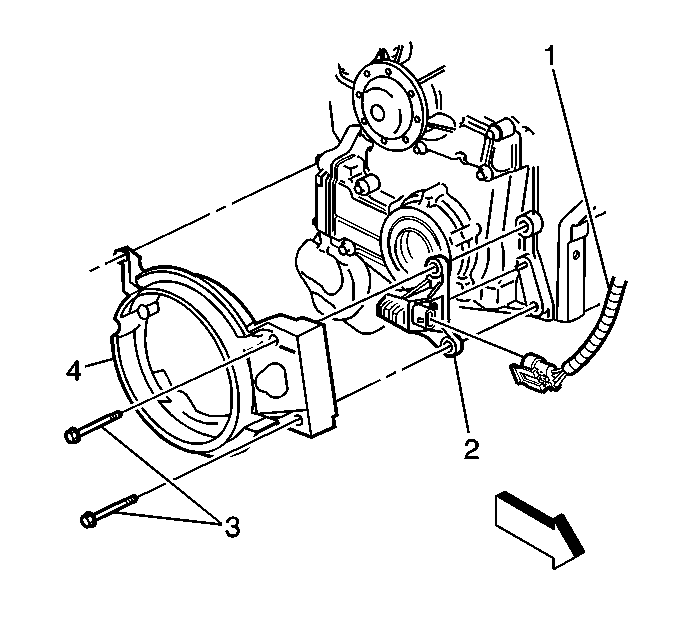 1
4
2
3