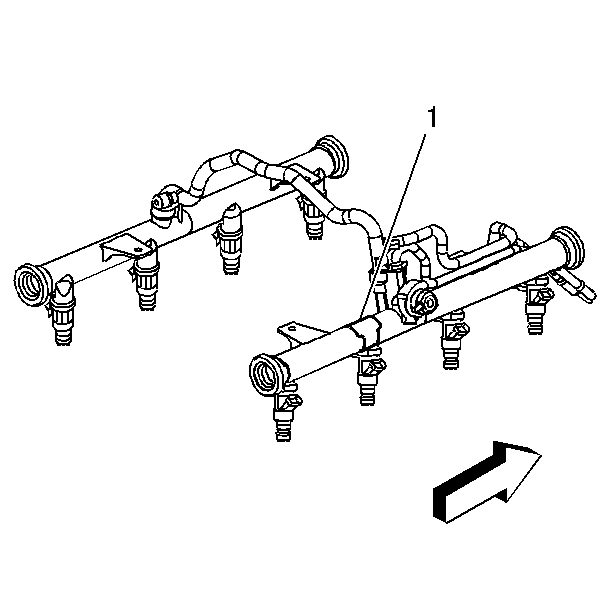 1