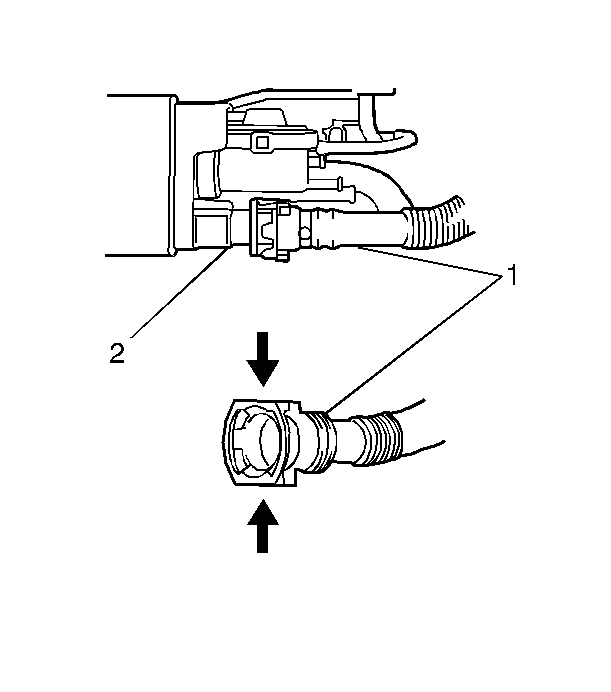 1

2