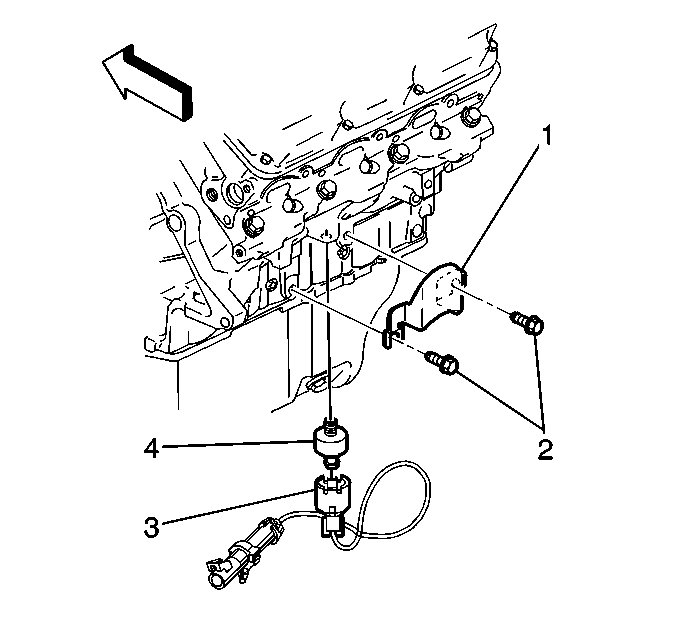 1
2
4
3