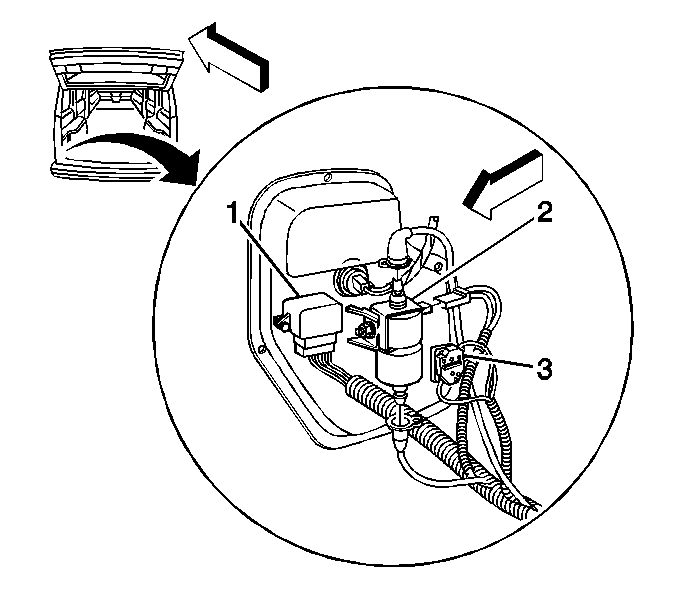 1
2
3