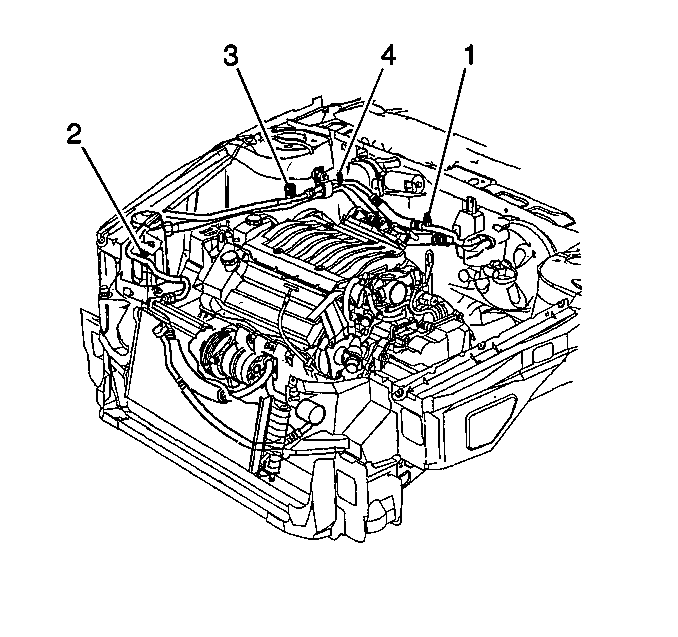 3
4
1
2