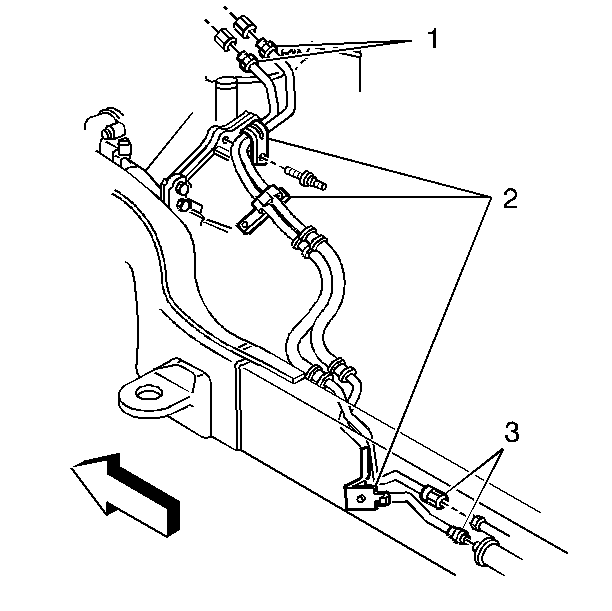 1
2
3