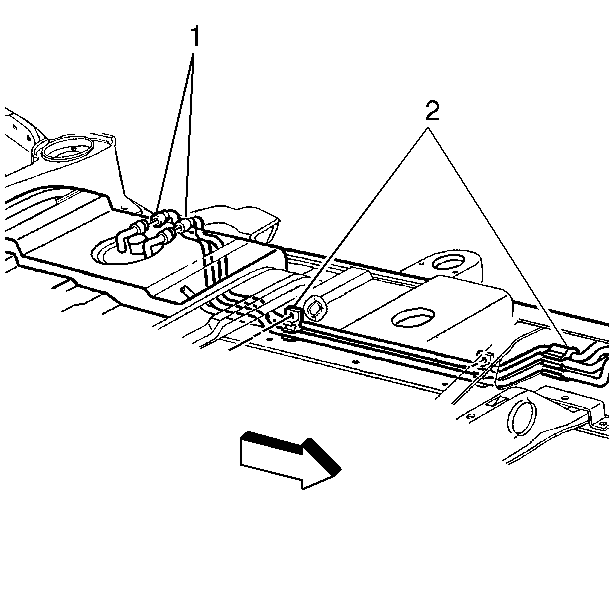 1

2