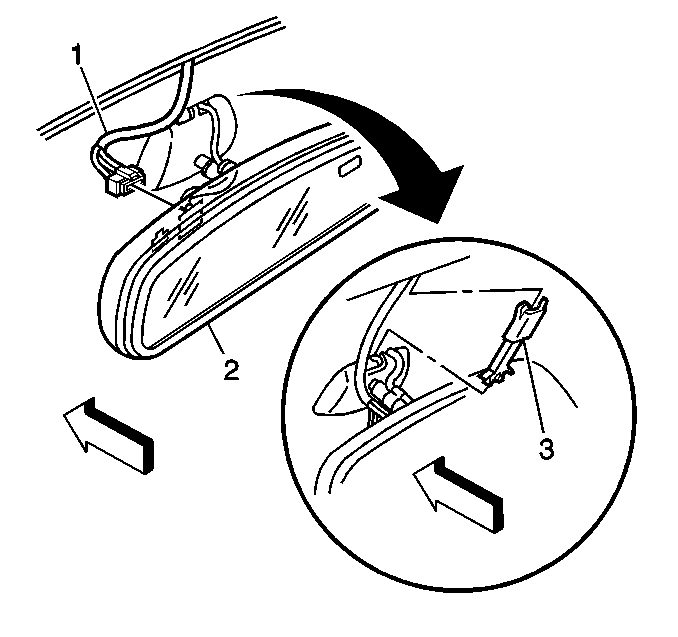 1
2
3