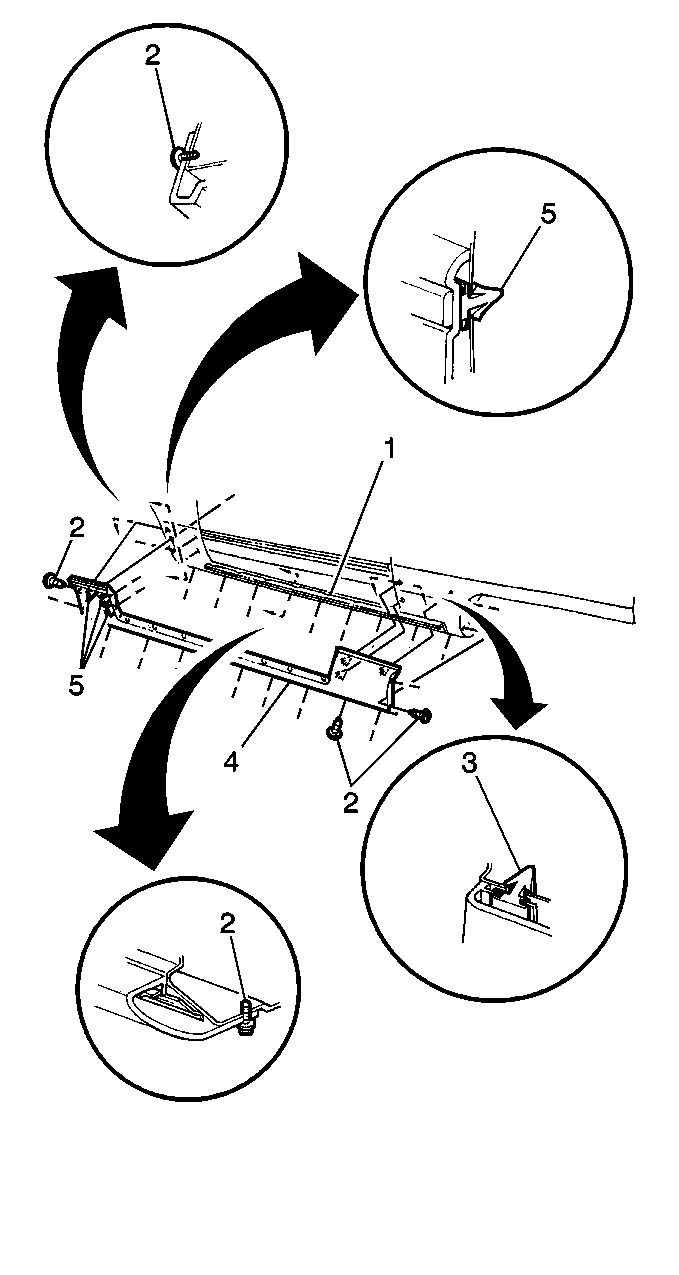 2
5
1
2
5
4
2
3
2