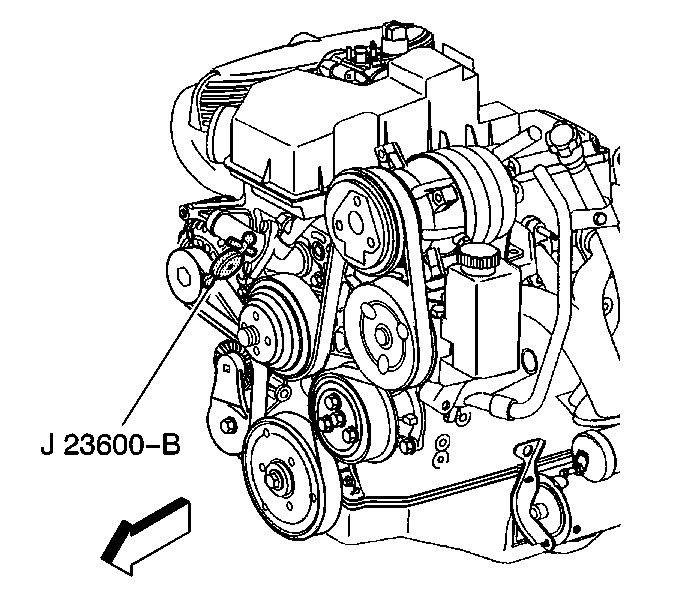 J 23600–B