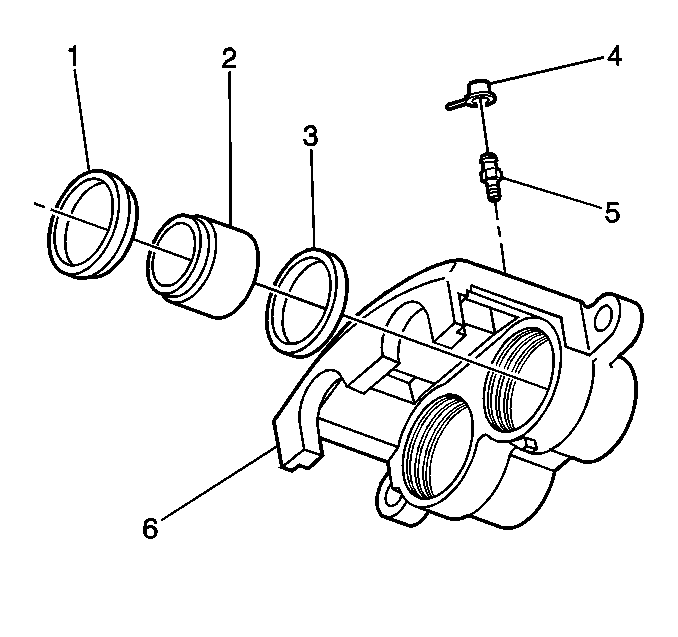 1
2
3
4
5
6