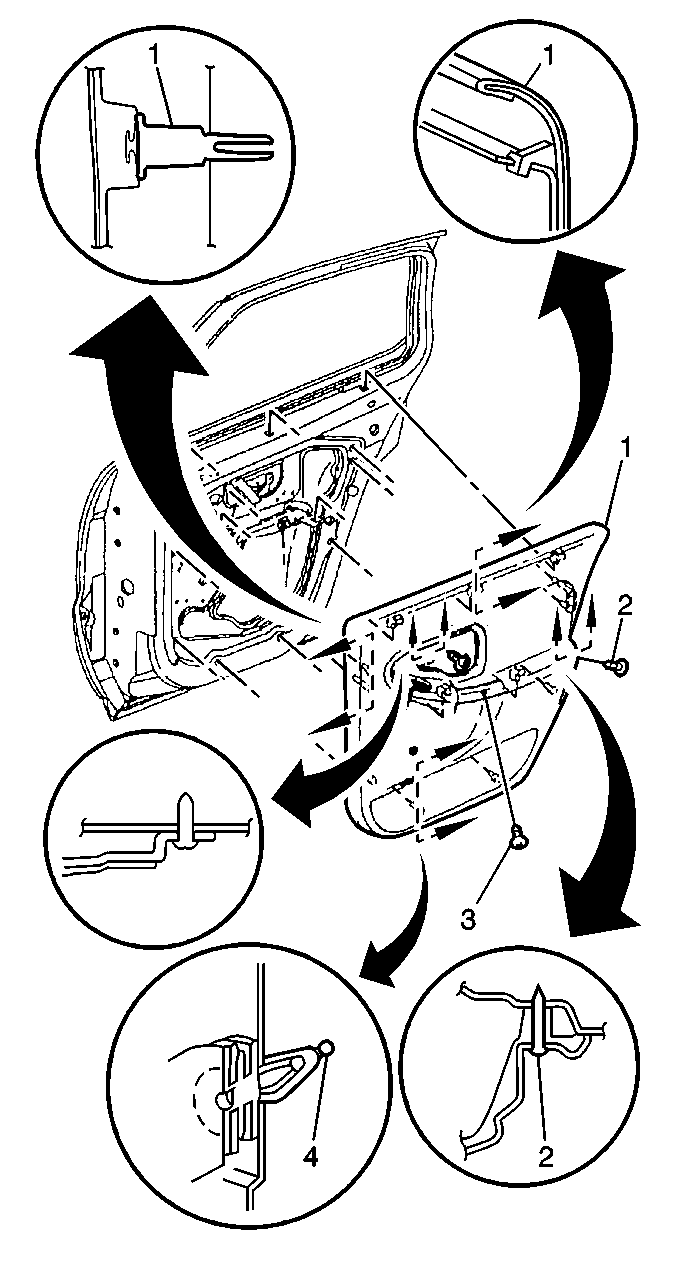 1
1
1
2
3
4
2