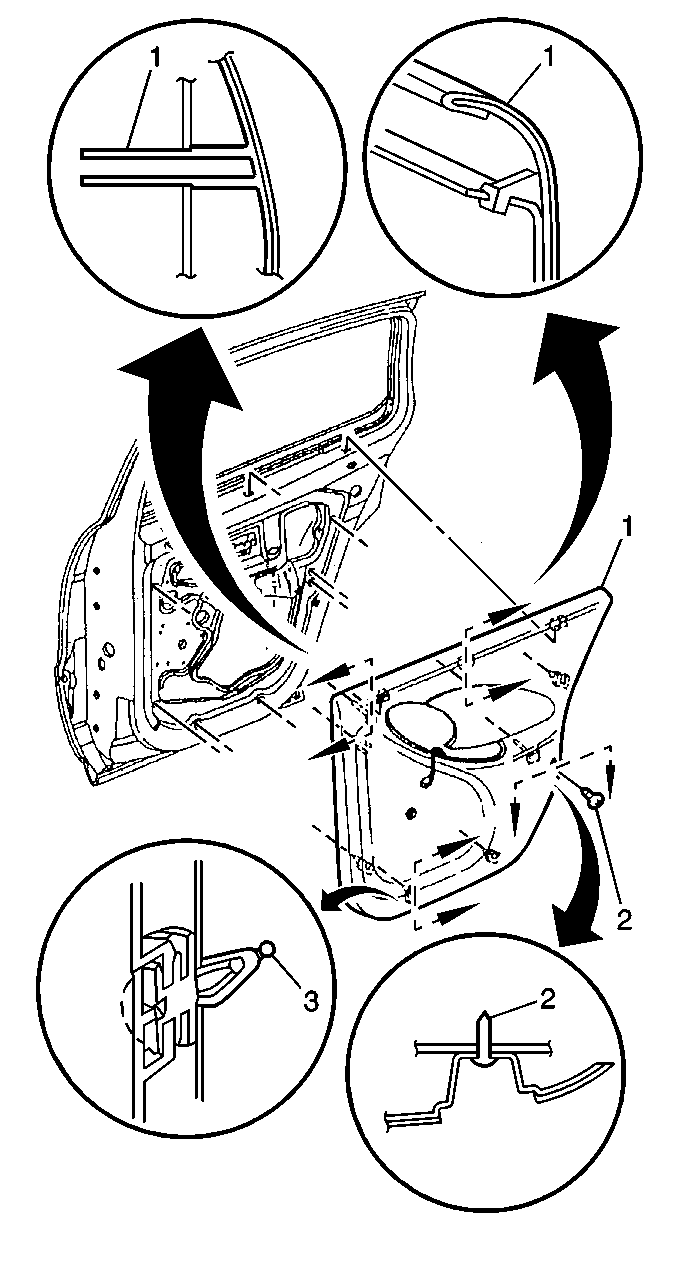 1
1
1
2
3
2