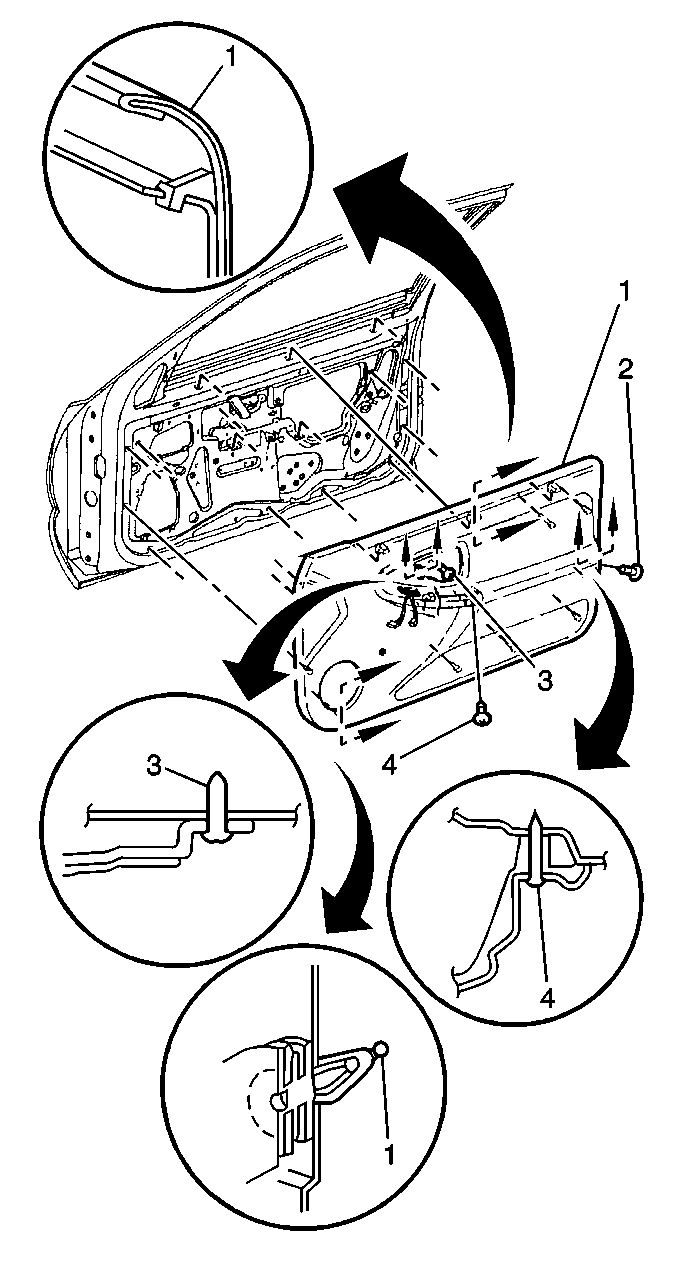 1
1
2
3
4
3
4
1