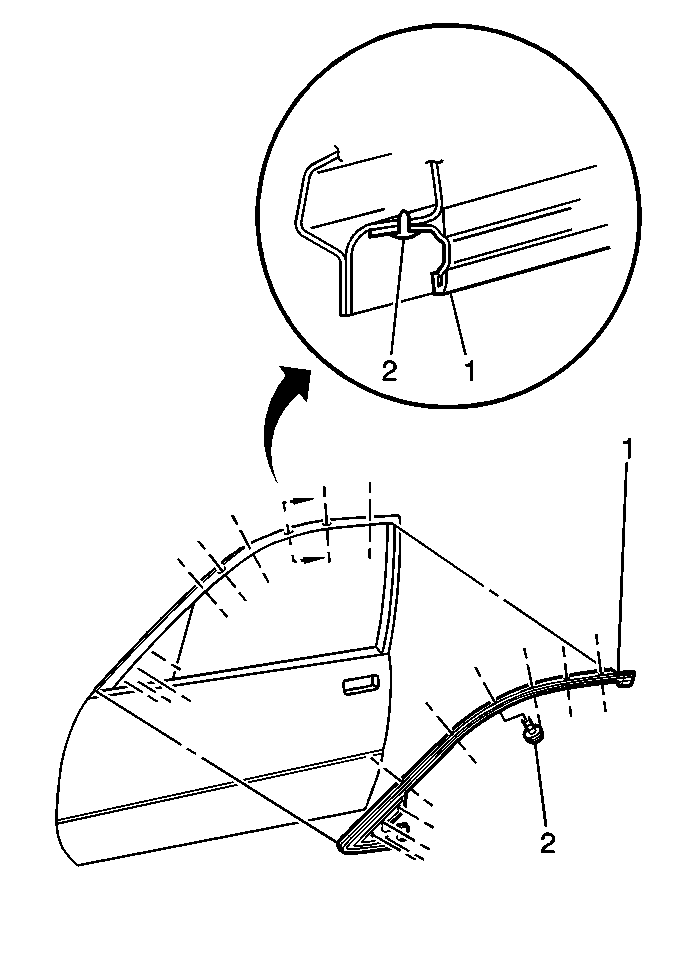 2
1
1
2