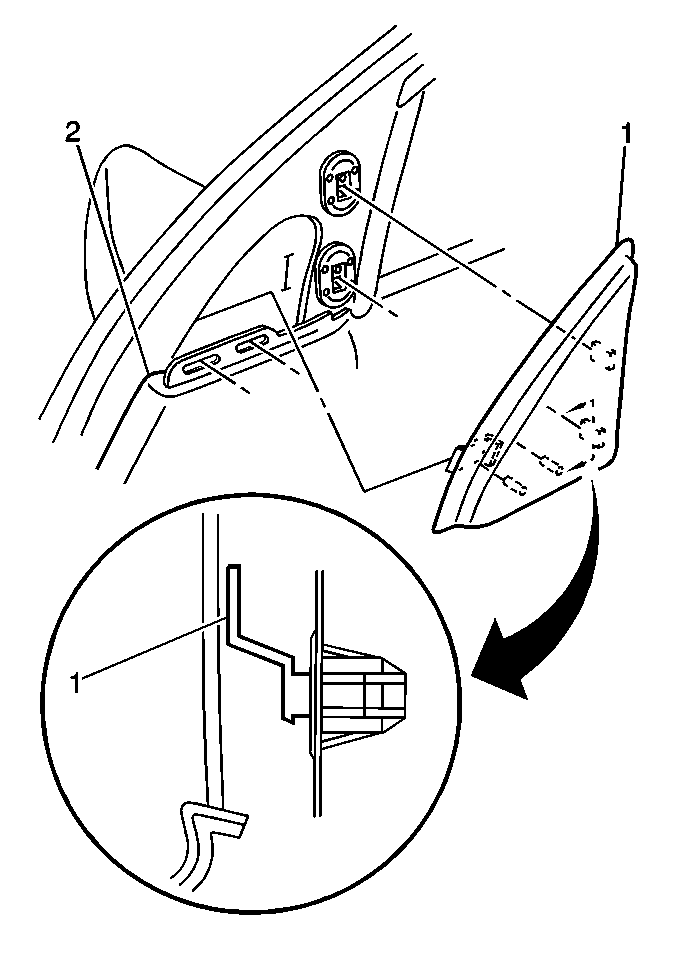 2

1

1