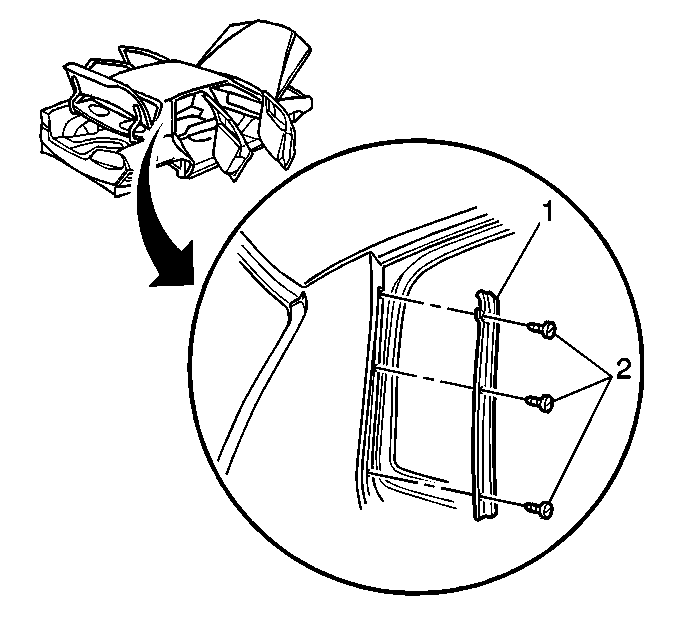 1
2