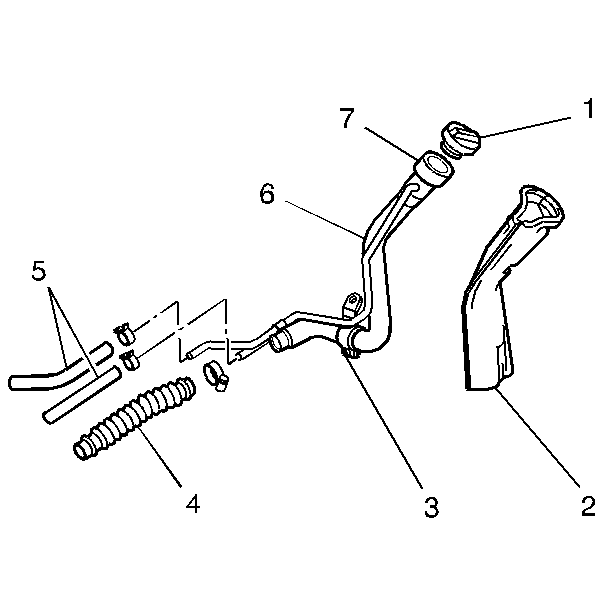 7
1
6
5
4
3
2