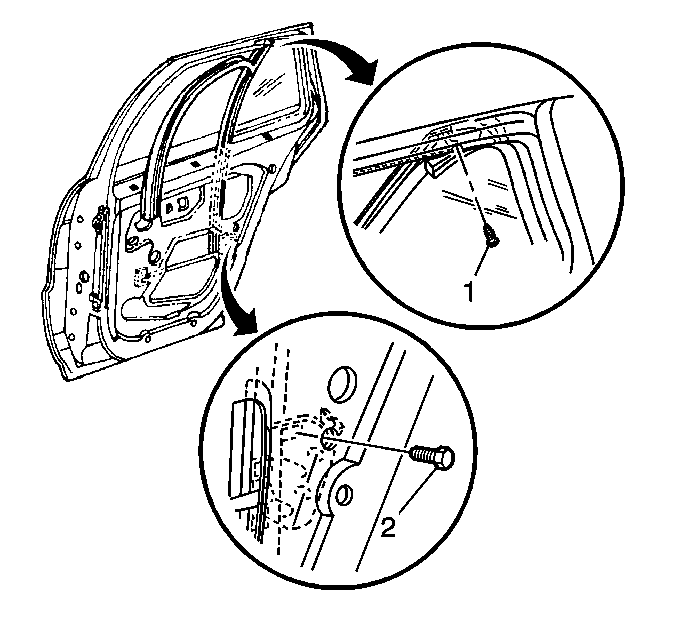 1

2