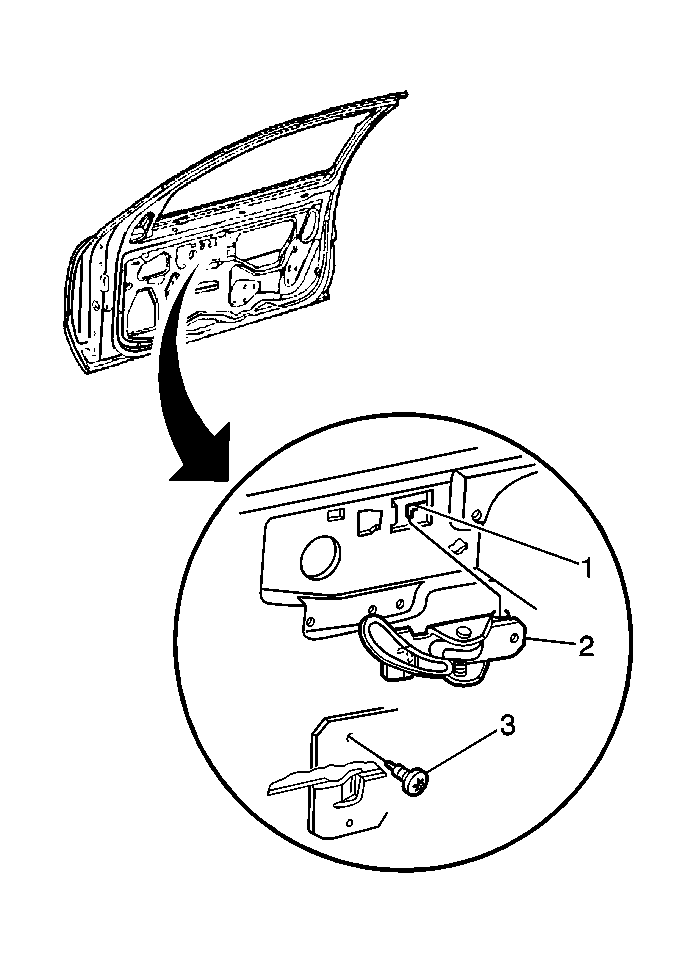 1
2
3