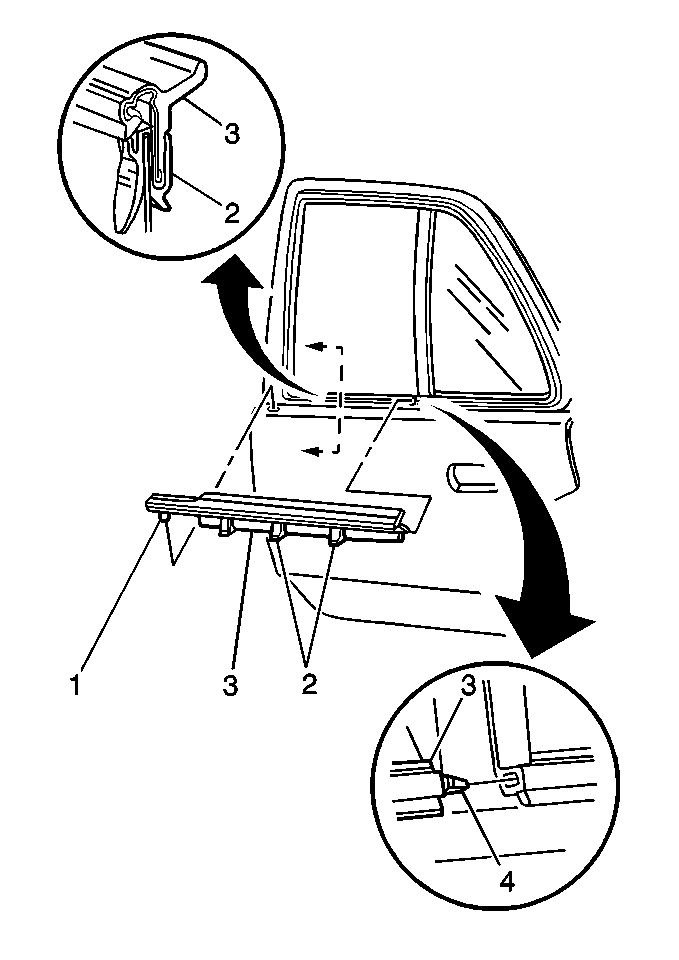 3
2
1
3
2
3
4