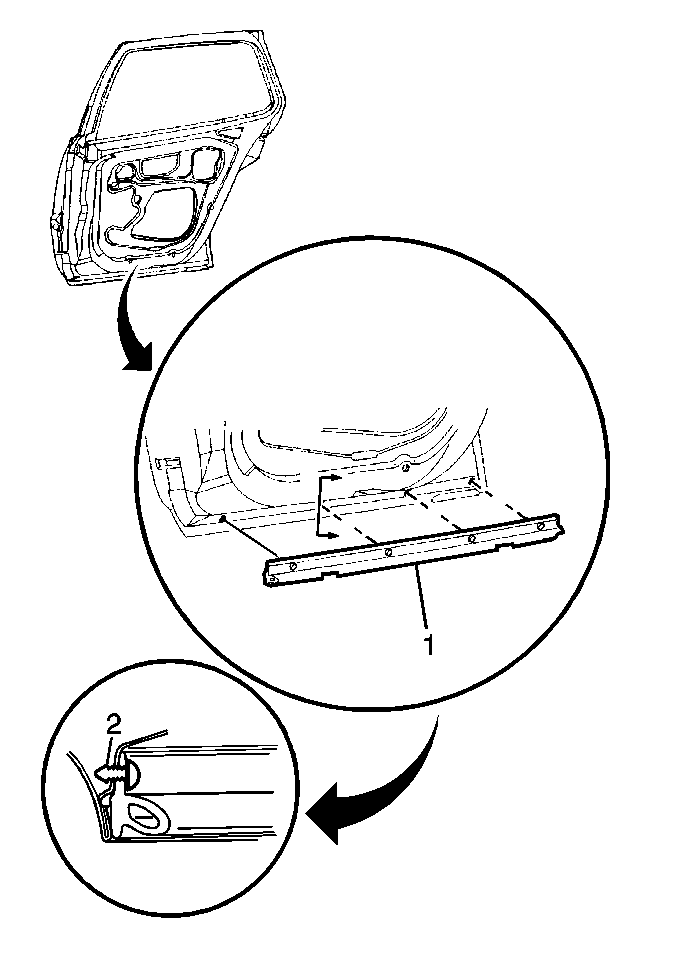 1

2