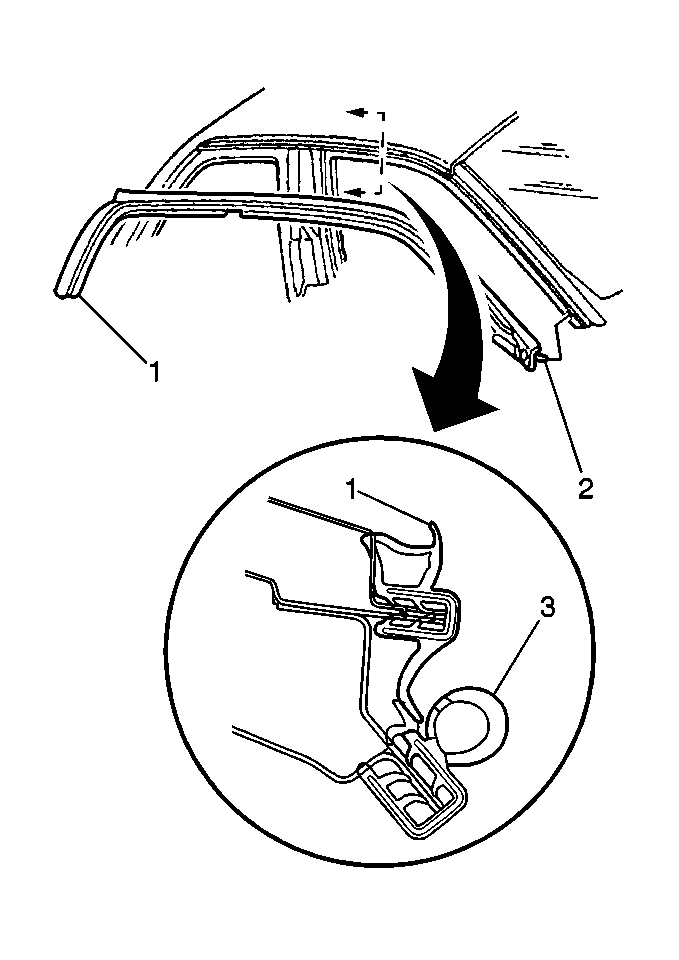 1
2
1
3