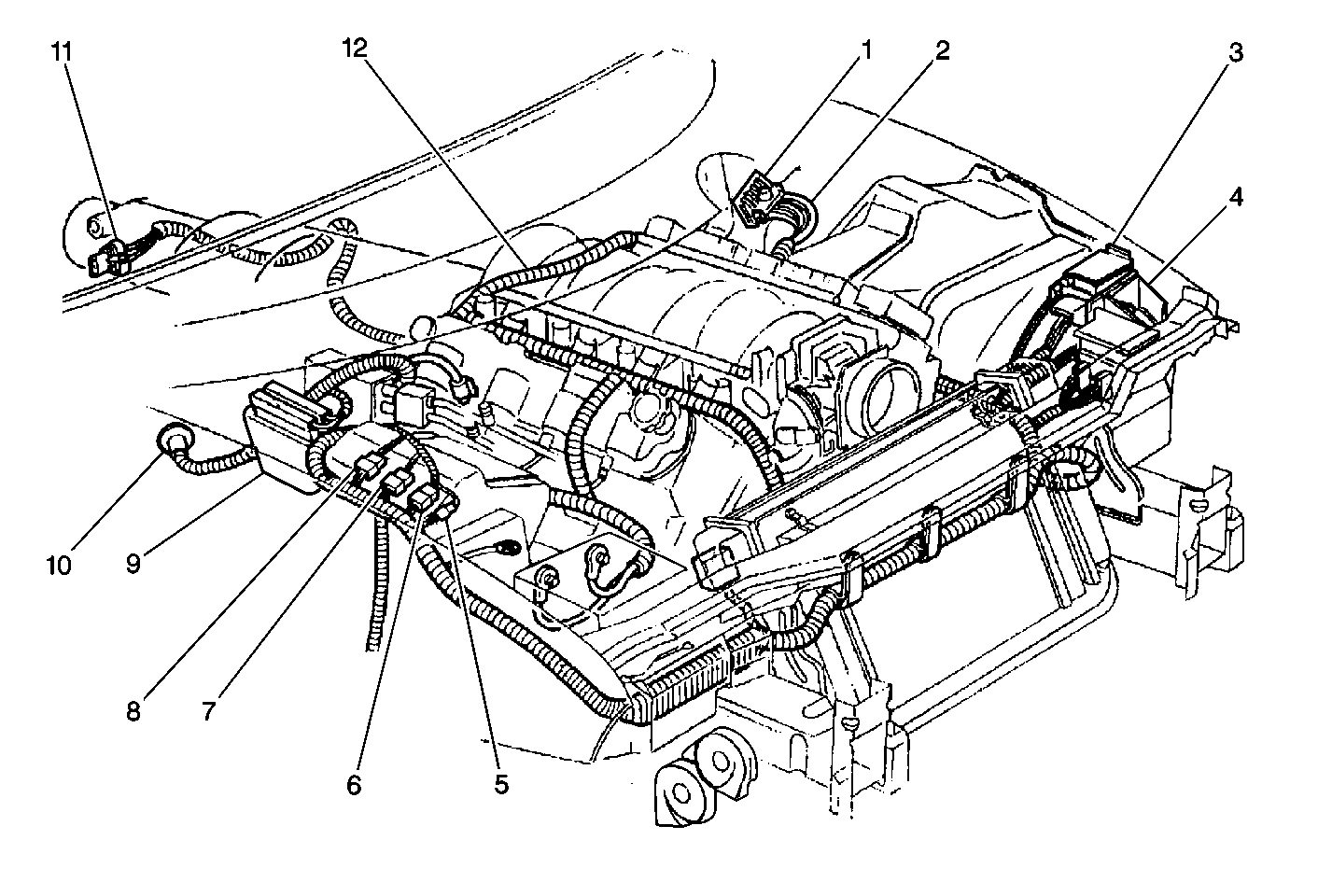 11
12
1
2
3
4
10
9
8
7
6
5