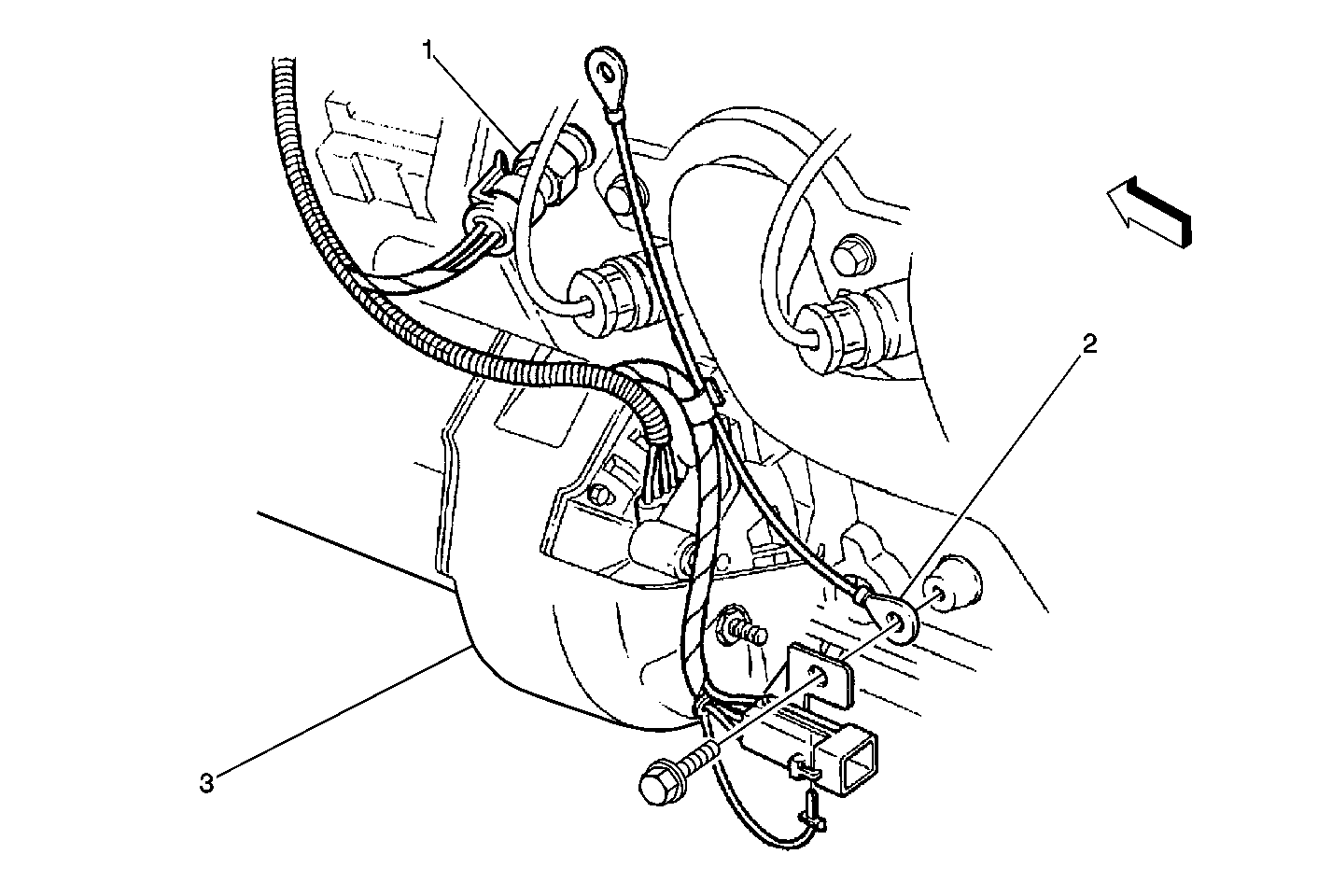 1
2
3