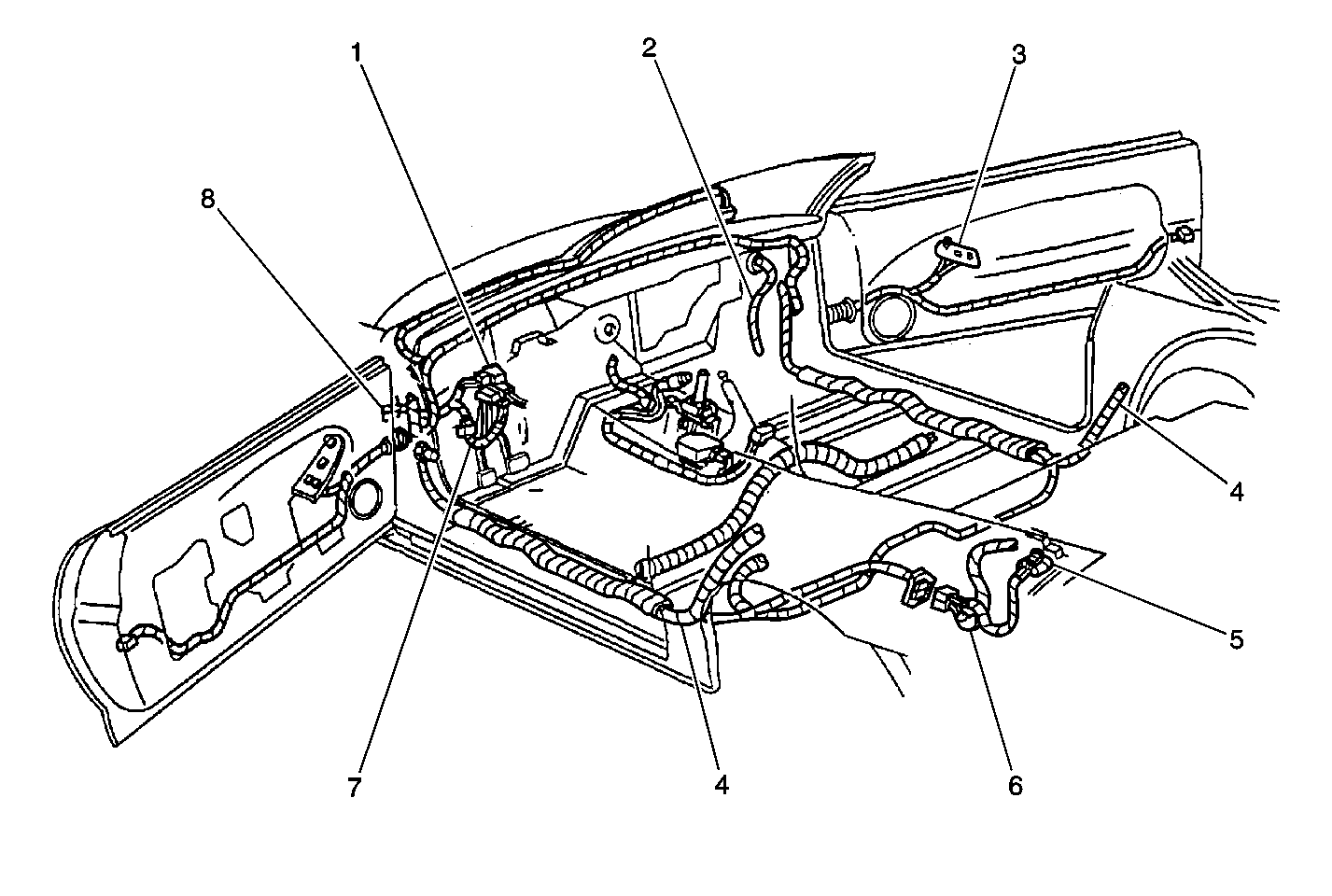 1
2
3
8
4
5
7
4
6