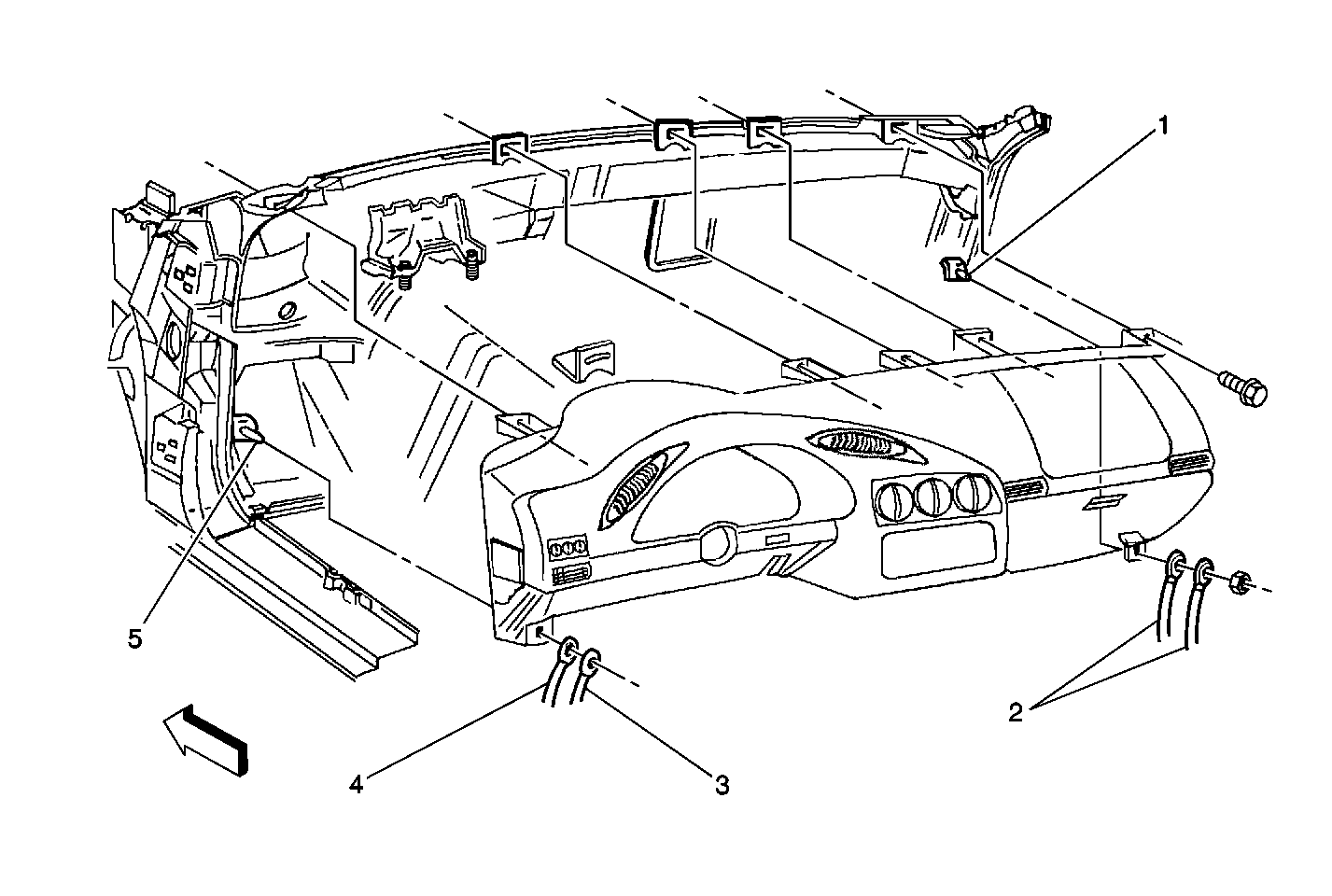 1
5
2
4
3