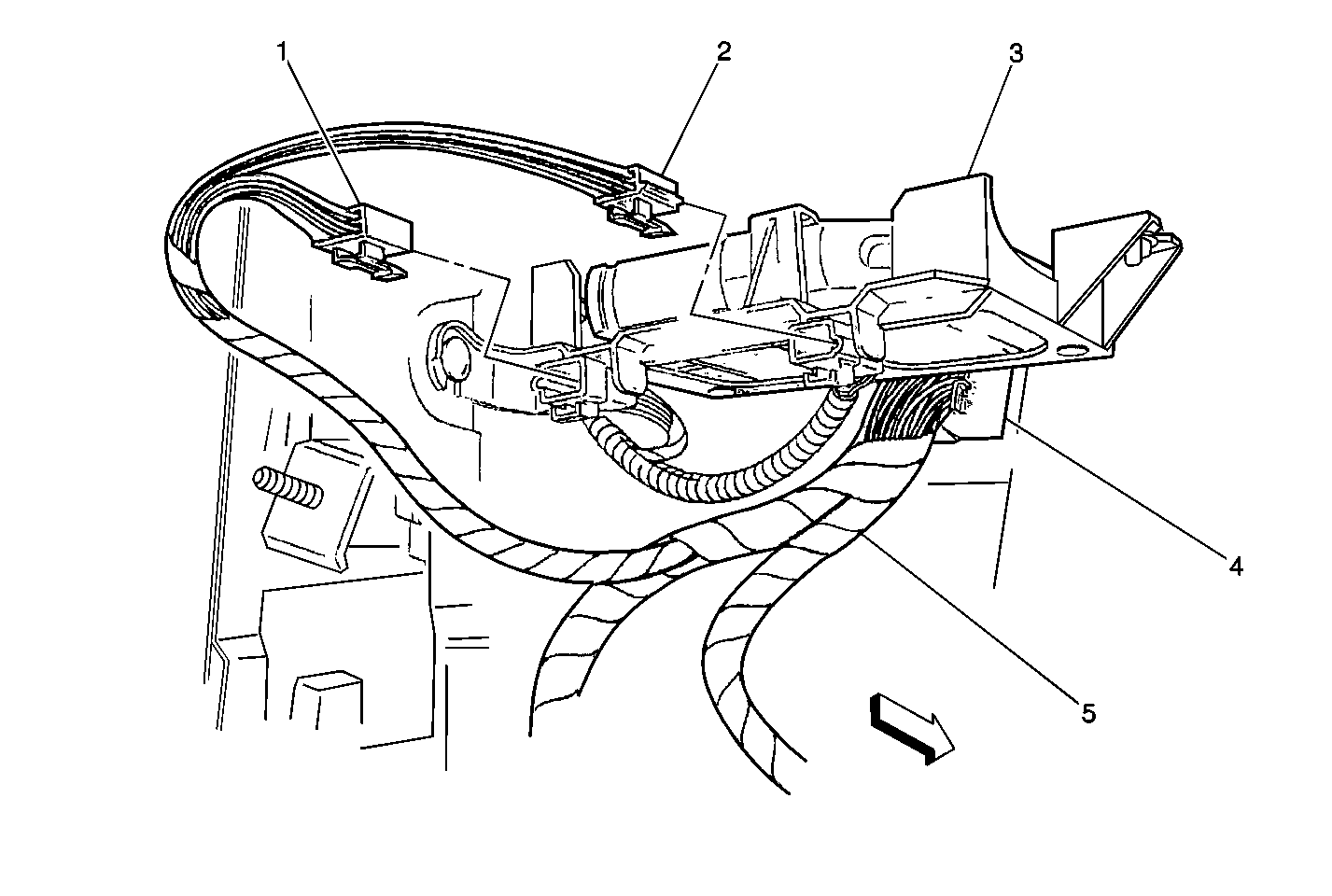 1
2
3
4
5