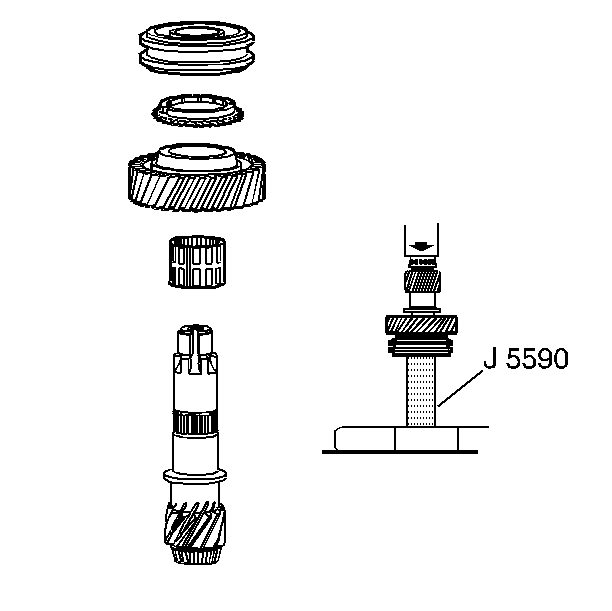 J 5590