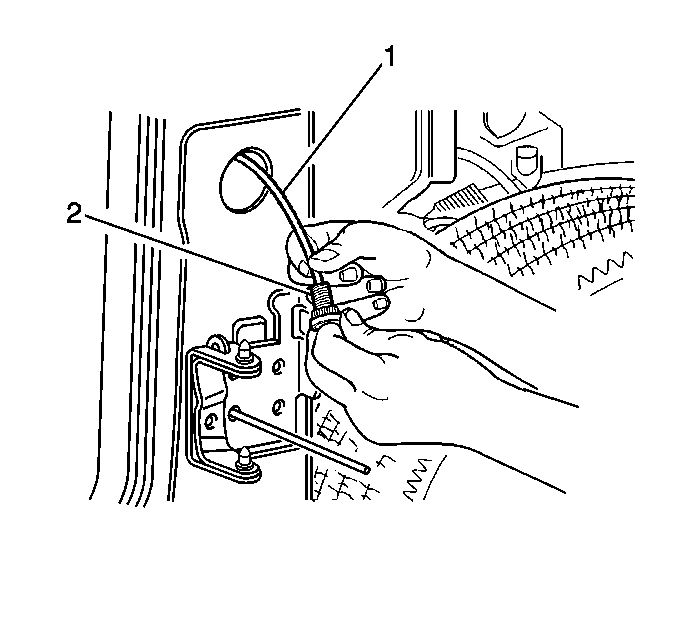 1
2