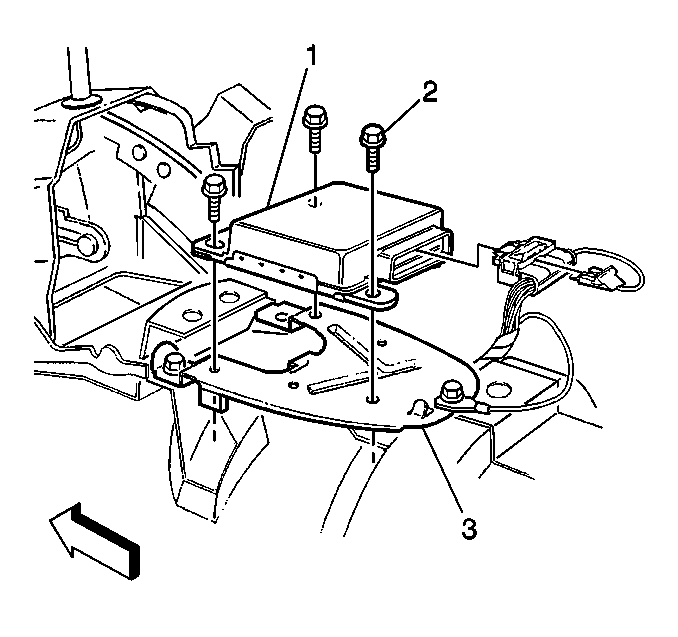 1
2
3