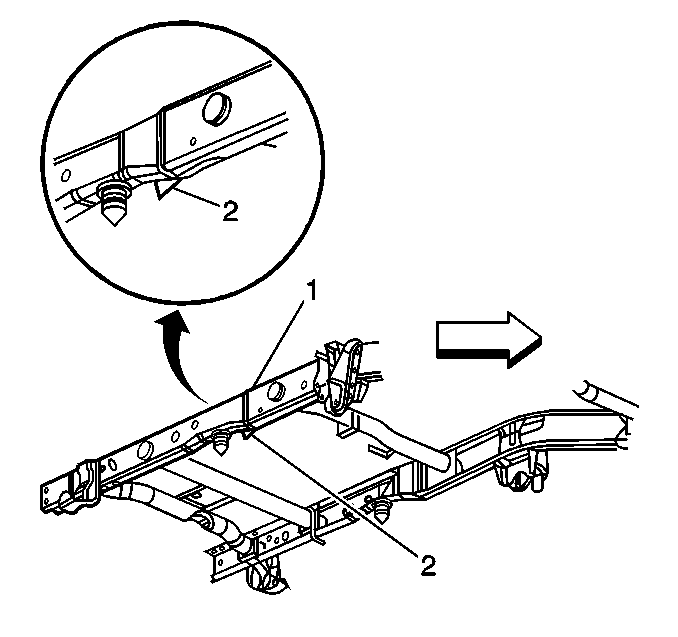 2

1

2