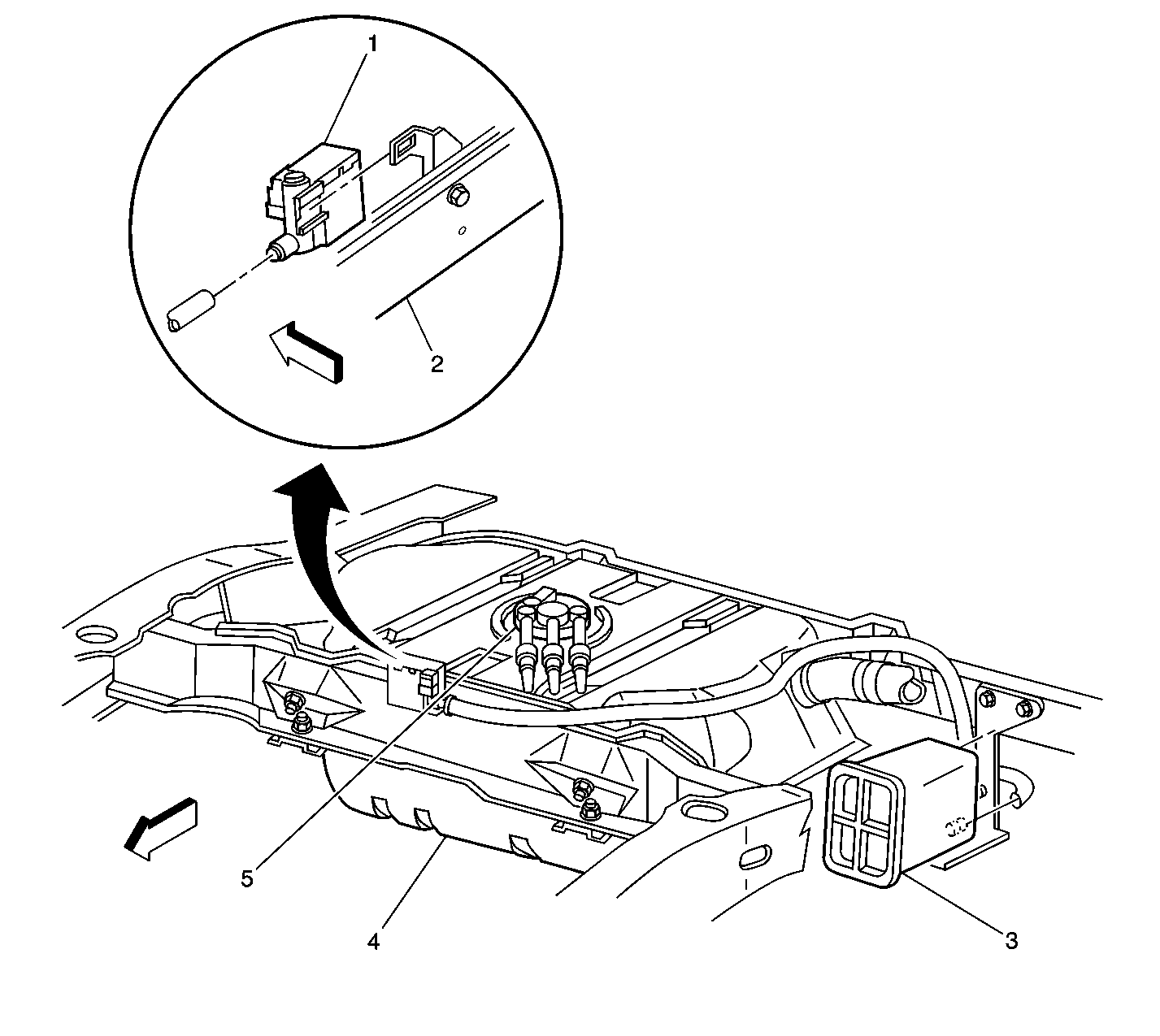 1
2
5
4
3