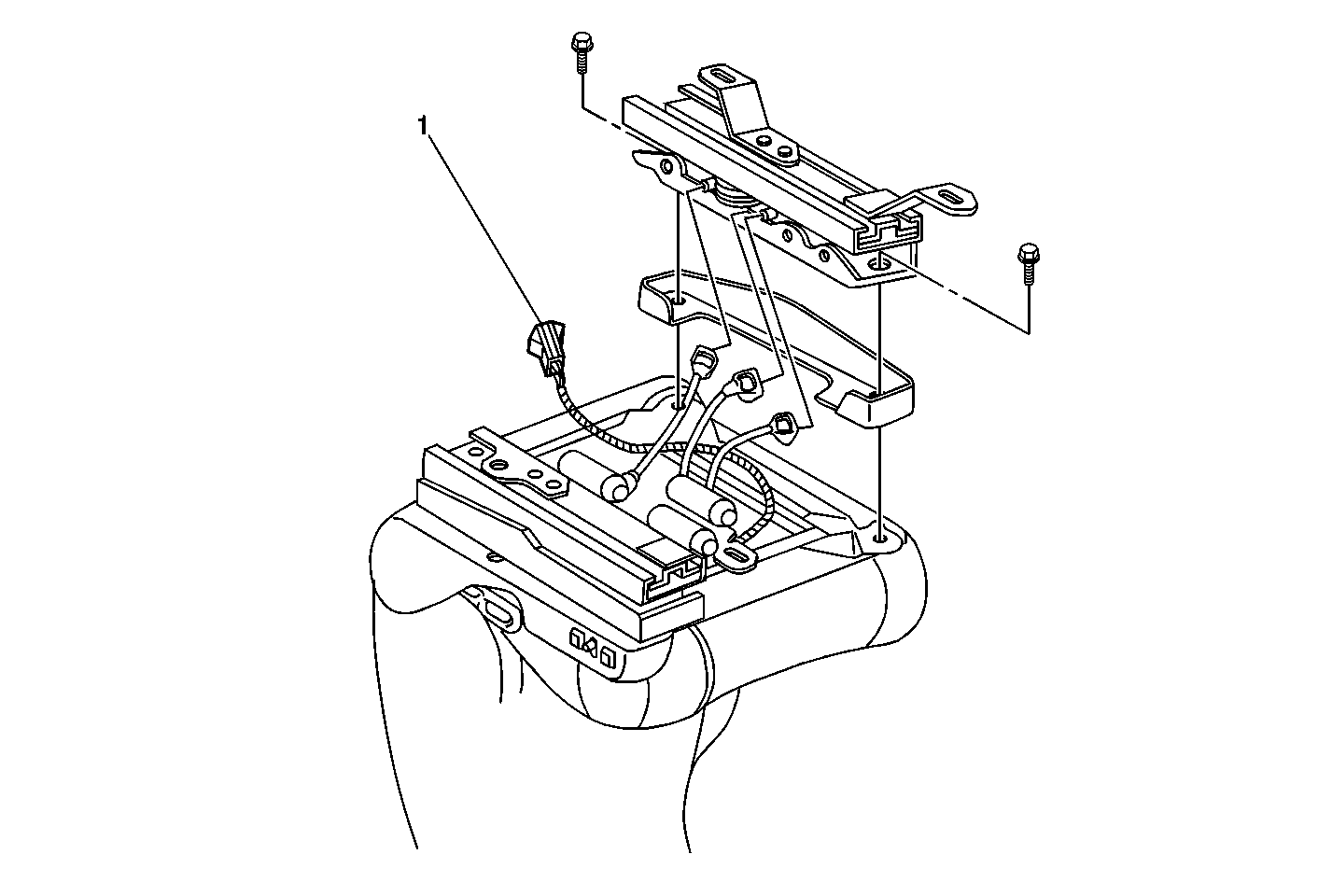 1